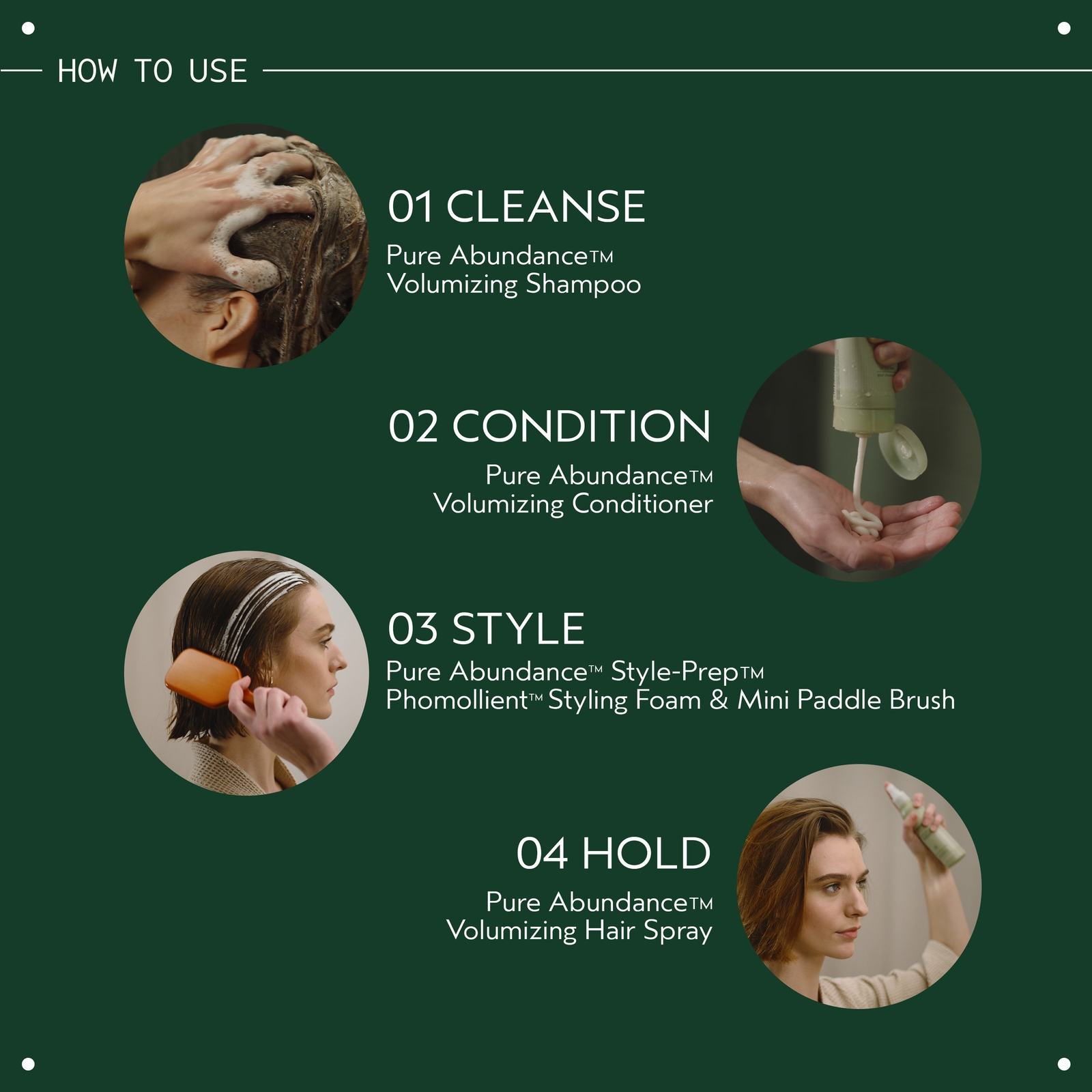 HOW TO USE

01 CLEANSE
Pure Abundance™ Volumizing Shampoo

02 CONDITION
Pure Abundance™ Volumizing Conditioner

03 STYLE
Pure Abundance™ Style-Prep™ Phomollient™ Styling Foam & Mini Paddle Brush

04 HOLD
Pure Abundance™ Volumizing Hair Spray