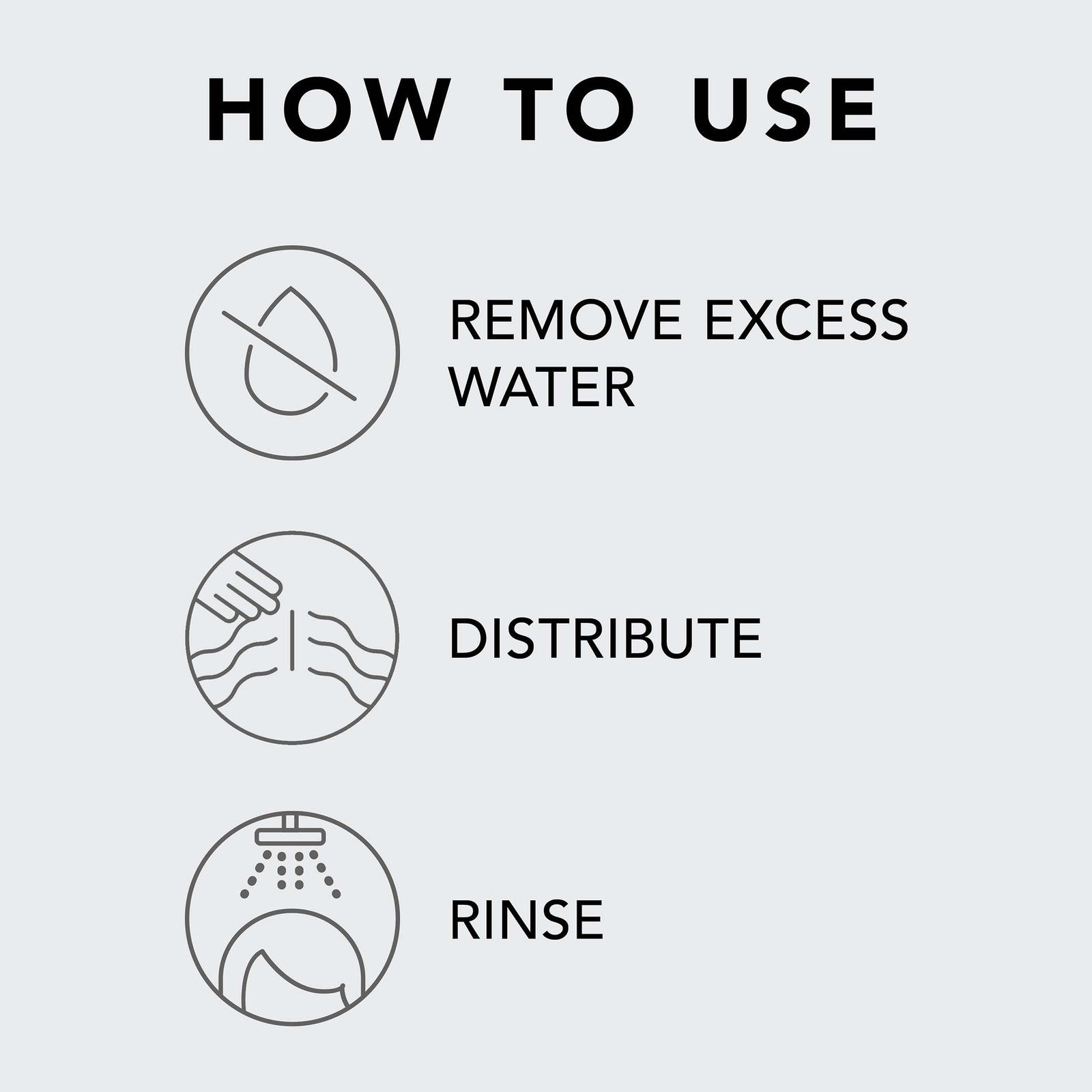 HOW TO USE

REMOVE EXCESS WATER

DISTRIBUTE

RINSE