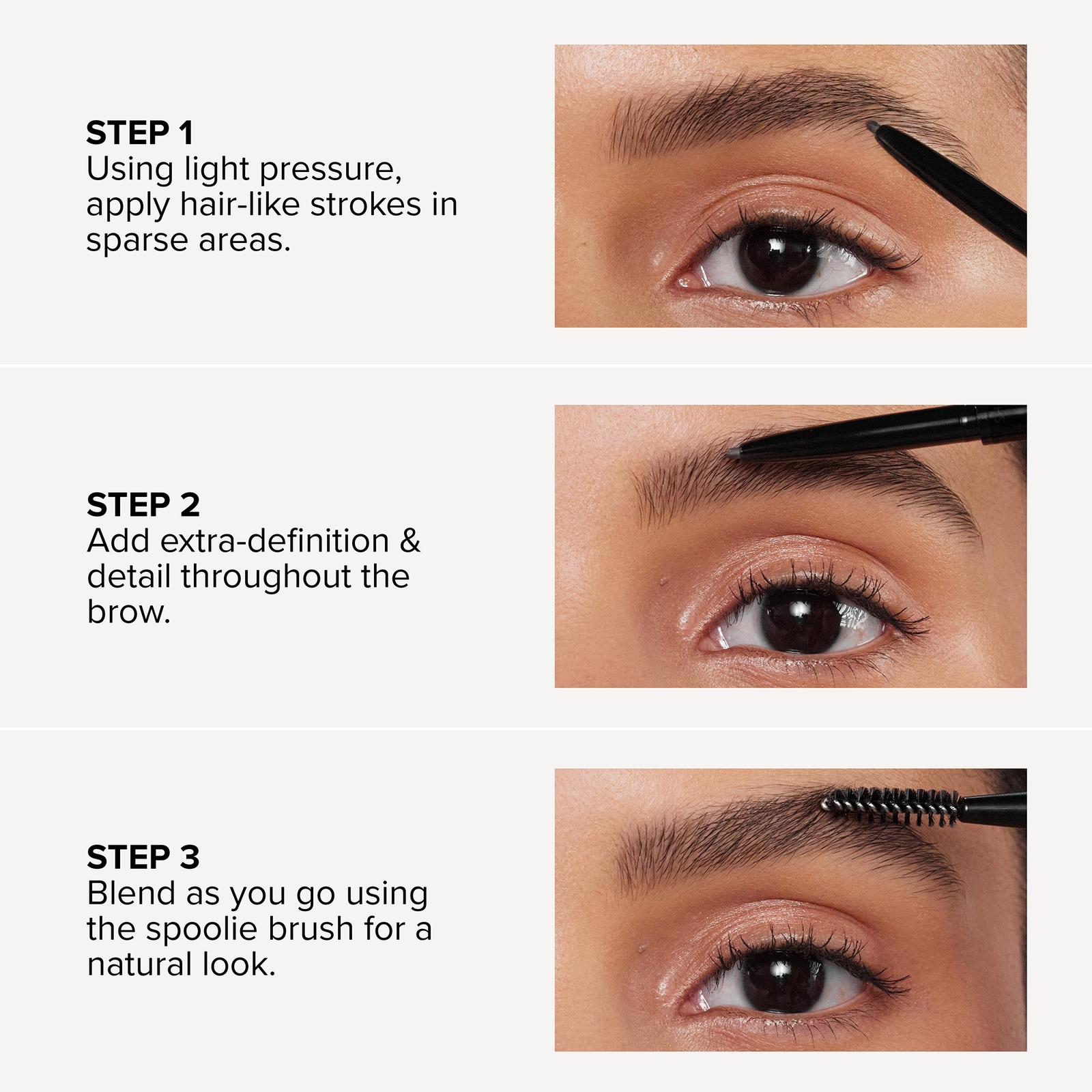 STEP 1
Using light pressure, apply hair-like strokes in sparse areas.

STEP 2
Add extra-definition & detail throughout the brow.

STEP 3
Blend as you go using the spoolie brush for a natural look.