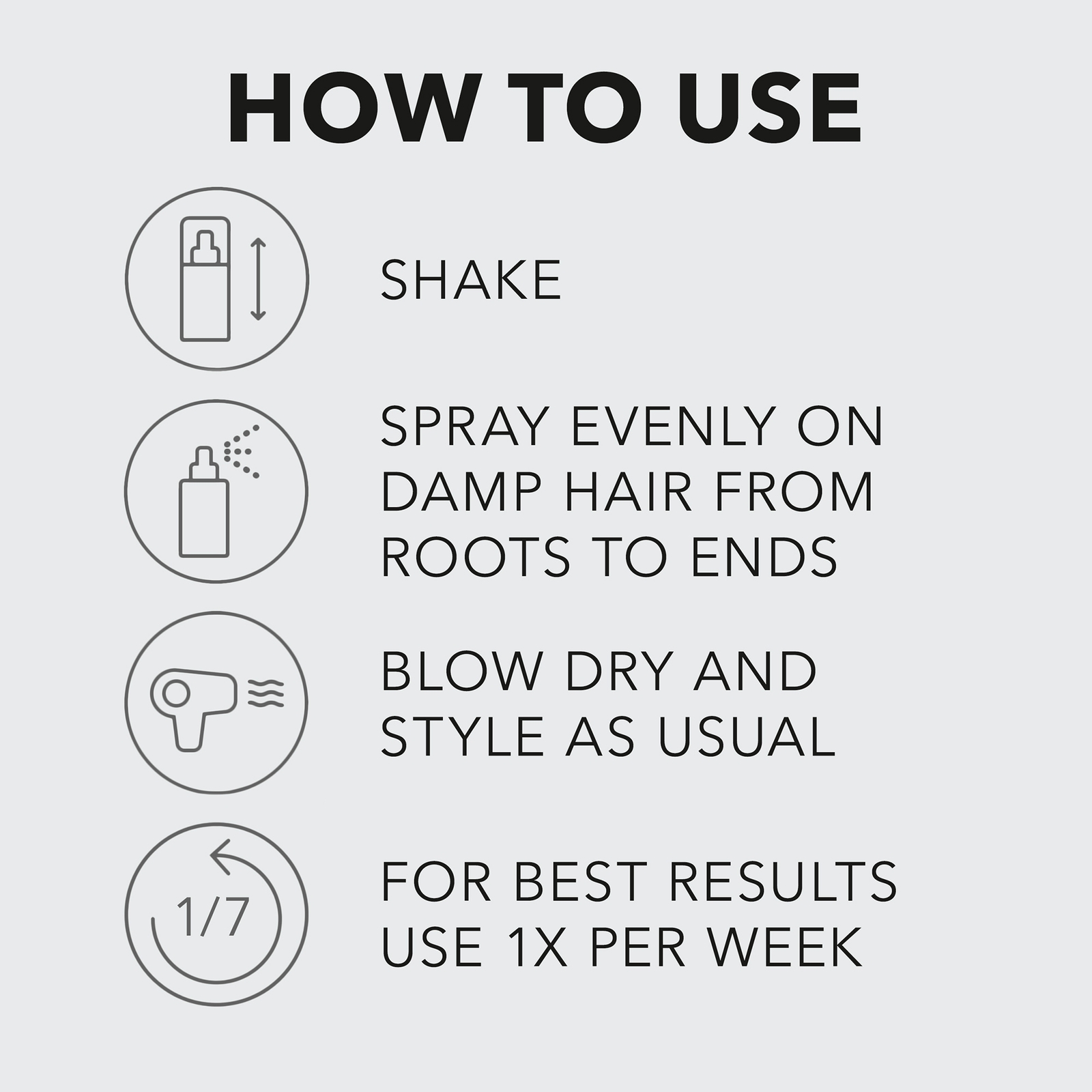 HOW TO USE

SHAKE

SPRAY EVENLY ON DAMP HAIR FROM ROOTS TO ENDS

BLOW DRY AND STYLE AS USUAL

1/7

FOR BEST RESULTS USE 1X PER WEEK