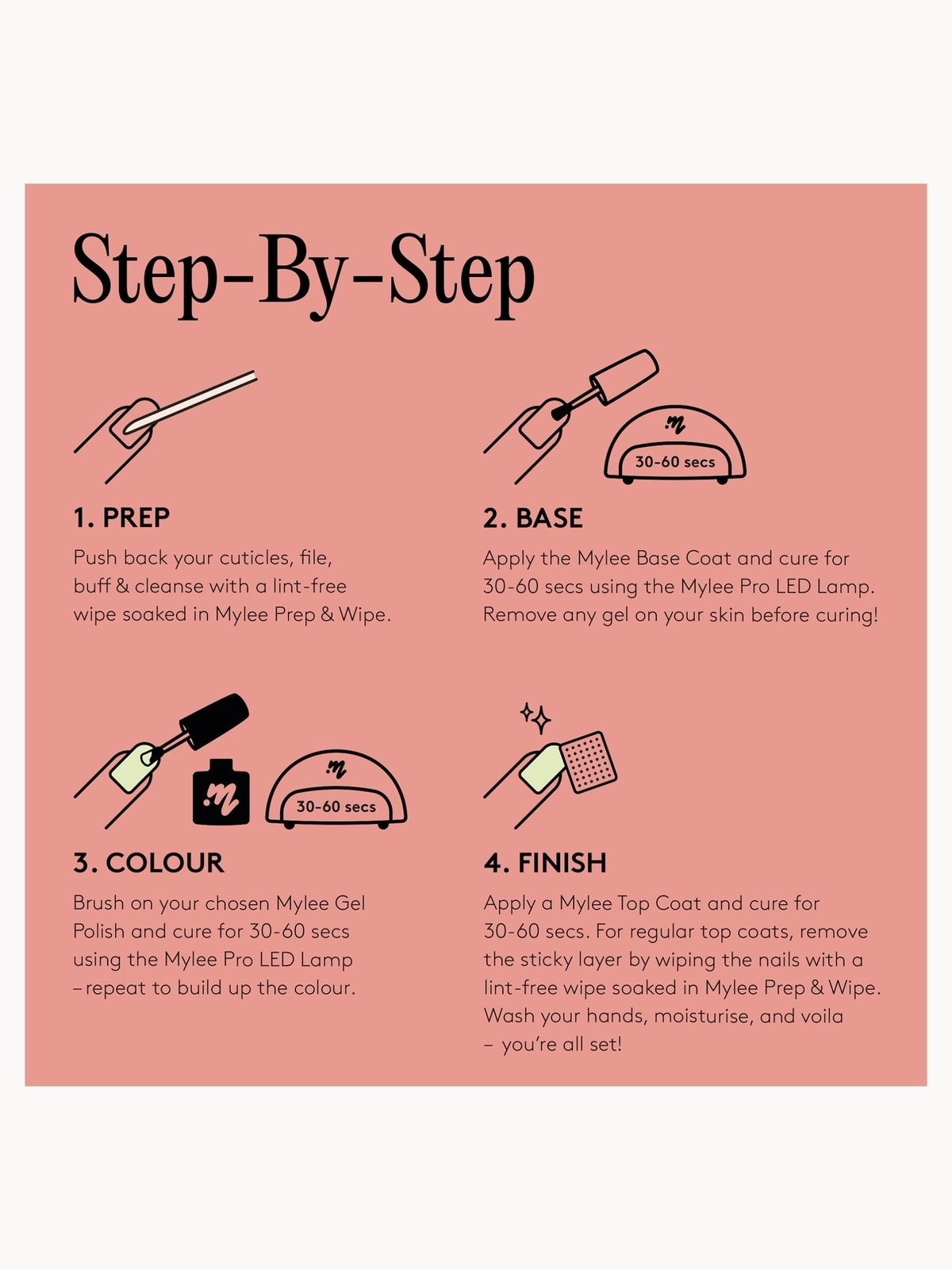 Step-By-Step

1. PREP

Push back your cuticles, file, buff & cleanse with a lint-free wipe soaked in Mylee Prep & Wipe.

30-60 secs

2. BASE

Apply the Mylee Base Coat and cure for 30-60 secs using the Mylee Pro LED Lamp. Remove any gel on your skin before curing!

30-60 secs

3. COLOUR

Brush on your chosen Mylee Gel Polish and cure for 30-60 secs using the Mylee Pro LED Lamp – repeat to build up the colour.

4. FINISH

Apply a Mylee Top Coat and cure for 30-60 secs. For regular top coats, remove the sticky layer by wiping the nails with a lint-free wipe soaked in Mylee Prep & Wipe. Wash your hands, moisturise, and voila – you're all set!