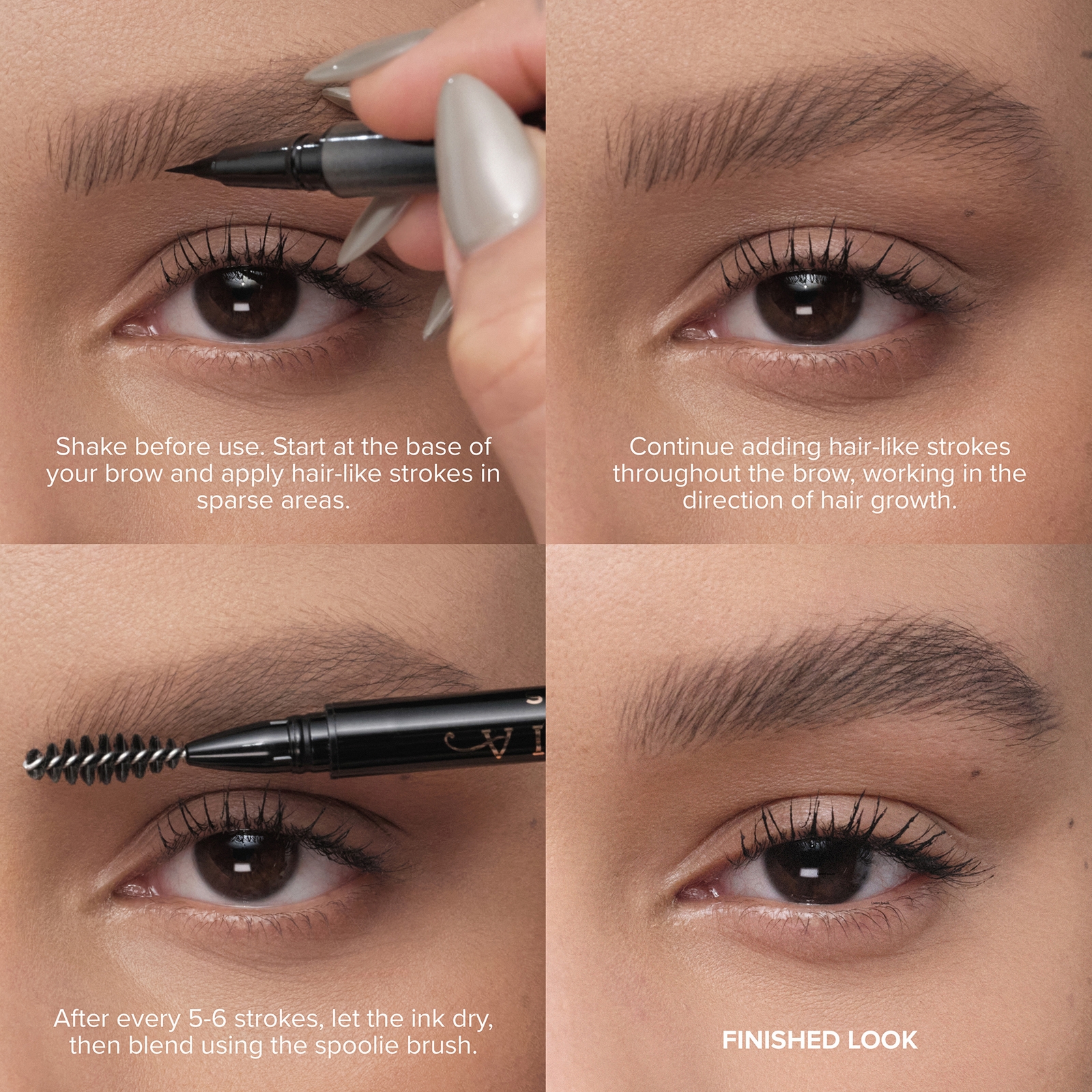 Shake before use. Start at the base of your brow and apply hair-like strokes in sparse areas.

Continue adding hair-like strokes throughout the brow, working in the direction of hair growth.

After every 5-6 strokes, let the ink dry, then blend using the spoolie brush.

FINISHED LOOK