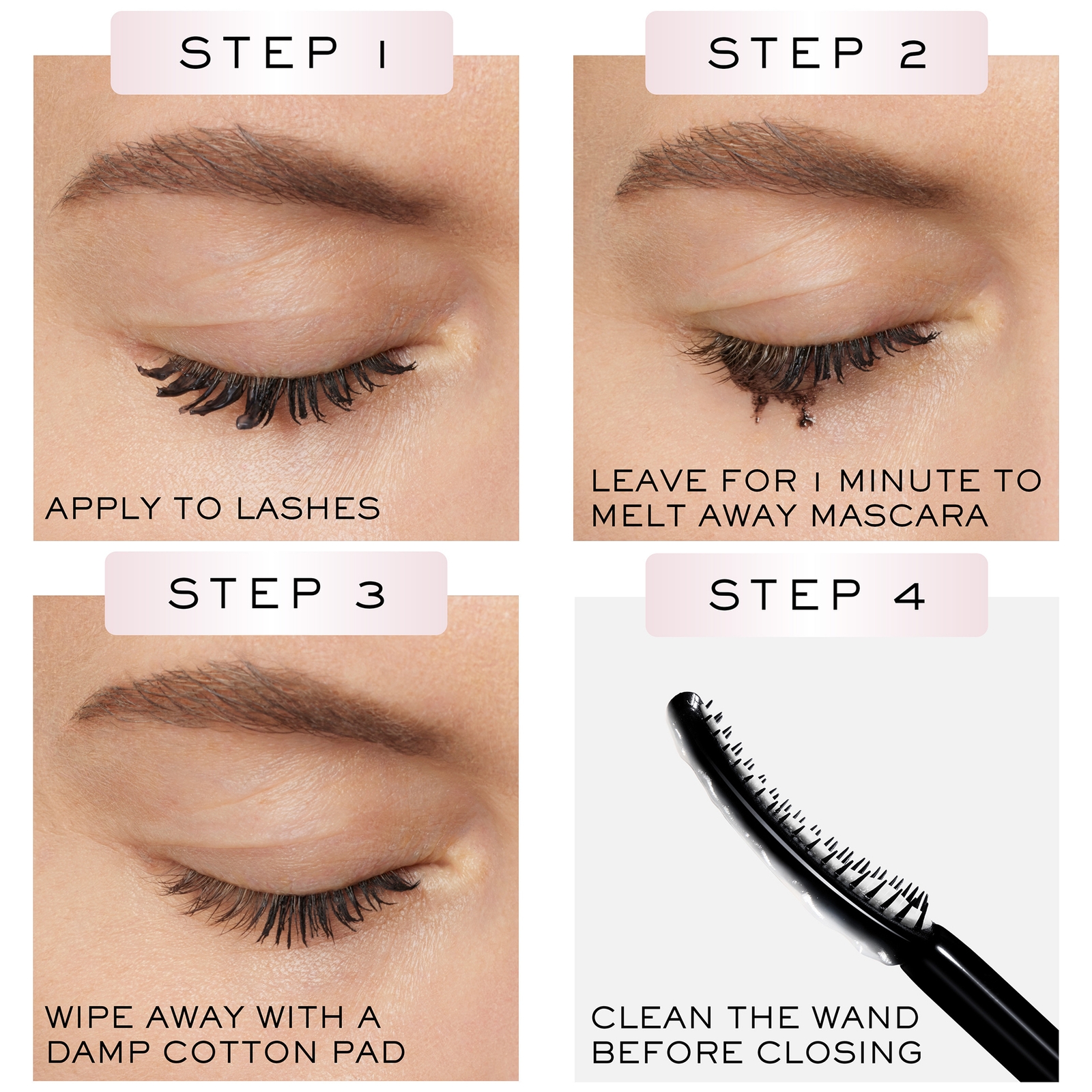 STEP 1

APPLY TO LASHES

STEP 2

LEAVE FOR 1 MINUTE TO MELT AWAY MASCARA

STEP 3

WIPE AWAY WITH A DAMP COTTON PAD

STEP 4

CLEAN THE WAND BEFORE CLOSING