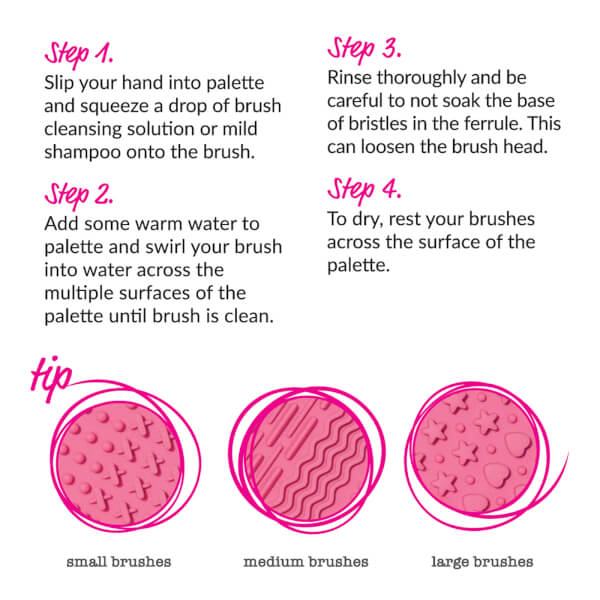 Step 1.
Slip your hand into palette and squeeze a drop of brush cleansing solution or mild shampoo onto the brush.

Step 2.
Add some warm water to palette and swirl your brush into water across the multiple surfaces of the palette until brush is clean.

Step 3.
Rinse thoroughly and be careful to not soak the base of bristles in the ferrule. This can loosen the brush head.

Step 4.
To dry, rest your brushes across the surface of the palette.

tip

small brushes

medium brushes

large brushes